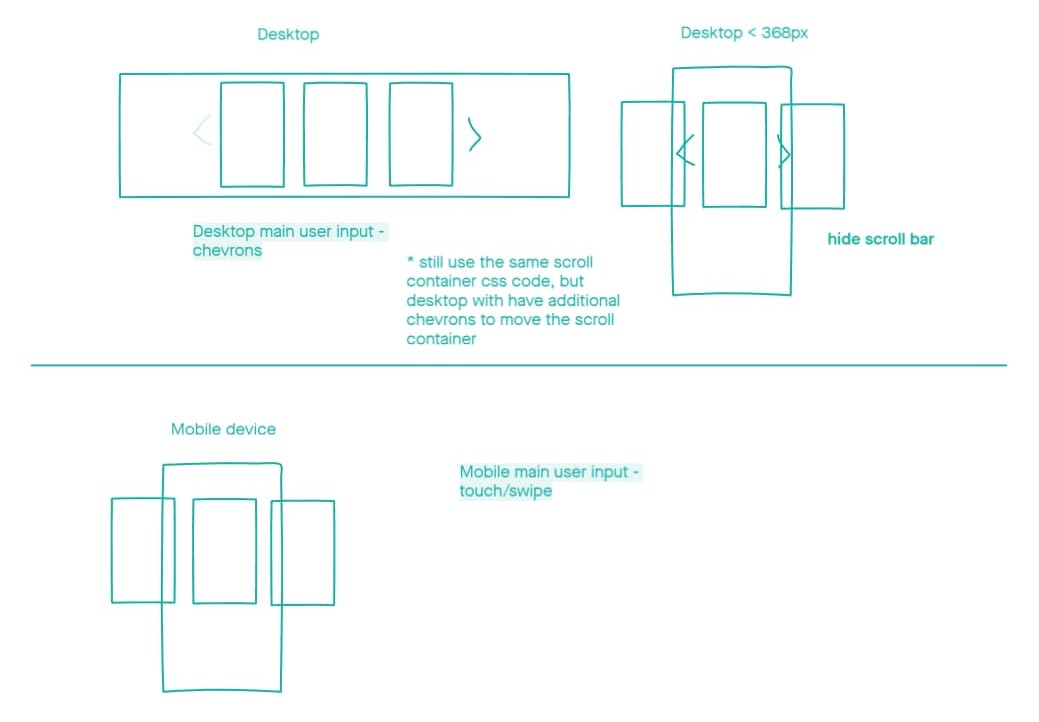 Desktop

Desktop < 368px

Desktop main user input - chevrons

* still use the same scroll container css code, but desktop with have additional chevrons to move the scroll container

hide scroll bar

Mobile device

Mobile main user input - touch/swipe